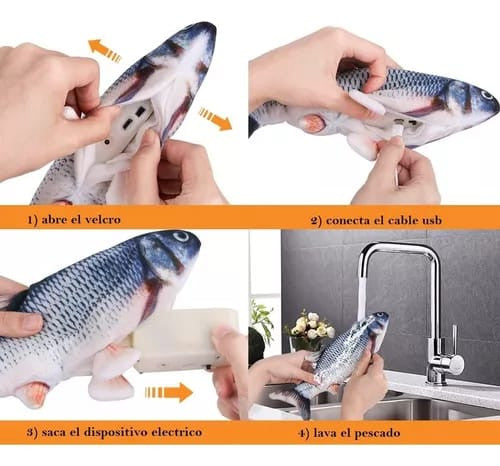 1) abre el velcro

2) conecta el cable usb

3) saca el dispositivo electrico

4) lava el pescado